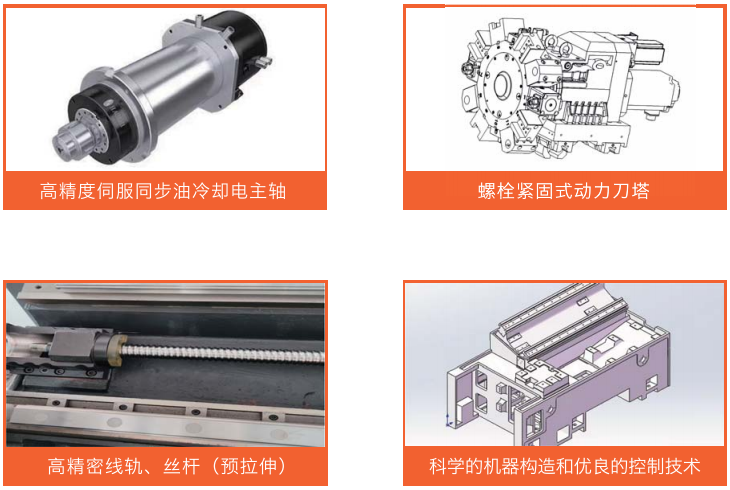 高精度伺服同步油冷却电主轴

螺栓紧固式动力刀塔

高精密线轨、丝杆（预拉伸）

科学的机器构造和优良的控制技术